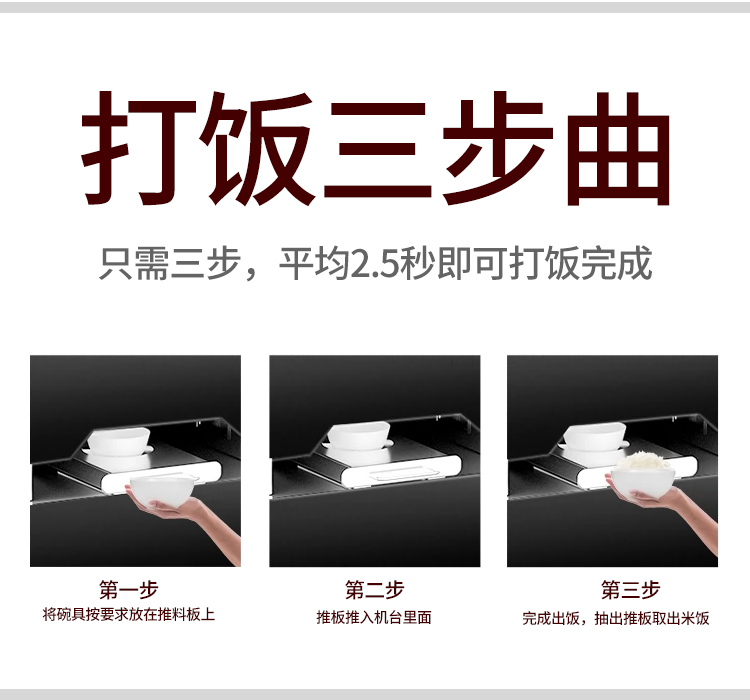 打饭三步曲

只需三步，平均2.5秒即可打饭完成

第一步
将碗具按要求放在推料板上

第二步
推板推入机台里面

第三步
完成出饭，抽出推板取出米饭