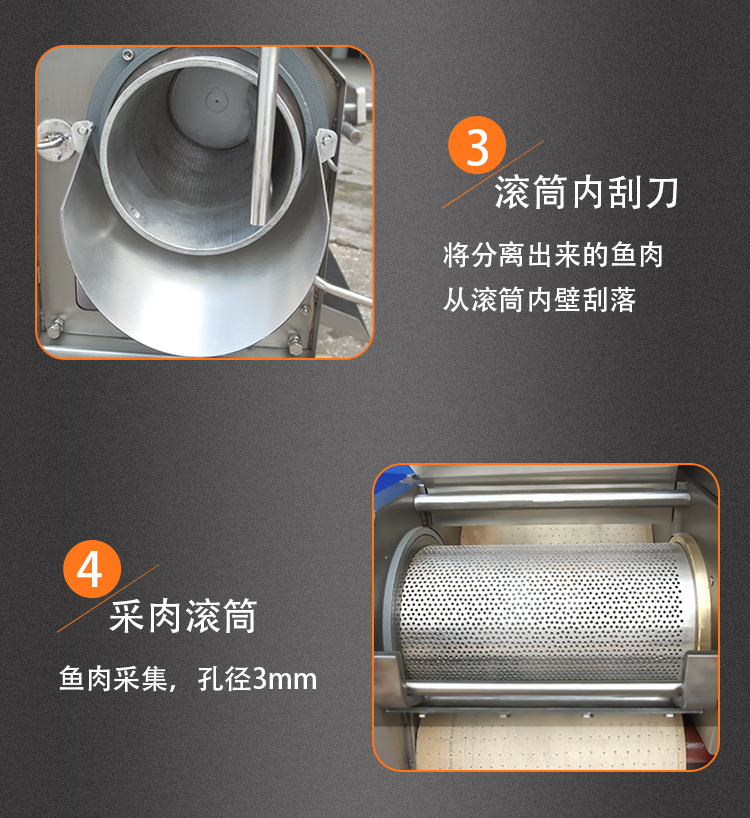 3
滚筒内刮刀

将分离出来的鱼肉
从滚筒内壁刮落

4
采肉滚筒

鱼肉采集，孔径3mm